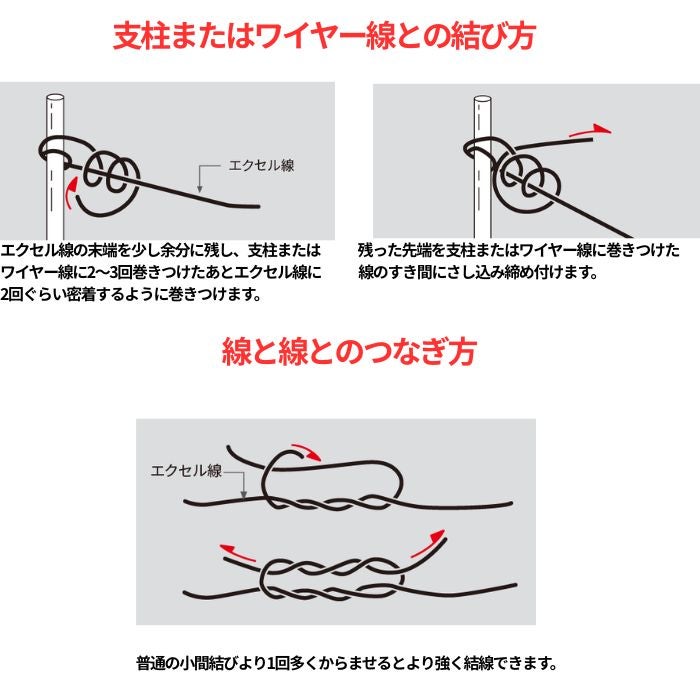 支柱またはワイヤー線との結び方

エクセル線

エクセル線の末端を少し余分に残し、支柱またはワイヤー線に2〜3回巻きつけたあとエクセル線に2回ぐらい密着するように巻きつけます。

残った先端を支柱またはワイヤー線に巻きつけた線のすき間にさし込み締め付けます。

線と線とのつなぎ方

エクセル線

普通の小間結びより1回多くからませるとより強く結線できます。