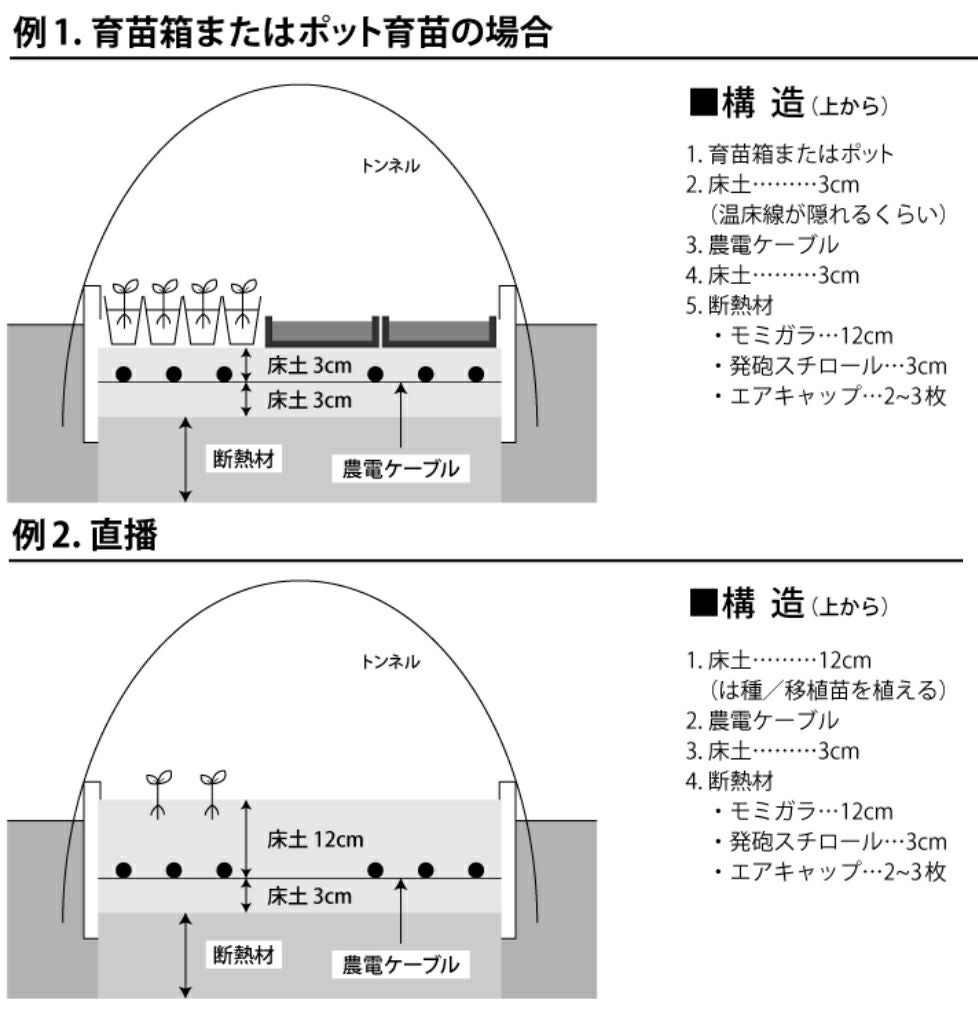 例1. 育苗箱またはポット育苗の場合

トンネル

床土 3cm
床土 3cm
断熱材
農電ケーブル

■構 造（上から）

1. 育苗箱またはポット
2. 床土………3cm
（温床線が隠れるくらい）
3. 農電ケーブル
4. 床土………3cm
5. 断熱材
・モミガラ…12cm
・発砲スチロール…3cm
・エアキャップ…2~3枚

例2. 直播

トンネル

床土 12cm
床土 3cm
断熱材
農電ケーブル

■構 造（上から）

1. 床土………12cm
（は種／移植苗を植える）
2. 農電ケーブル
3. 床土………3cm
4. 断熱材
・モミガラ…12cm
・発砲スチロール…3cm
・エアキャップ…2~3枚