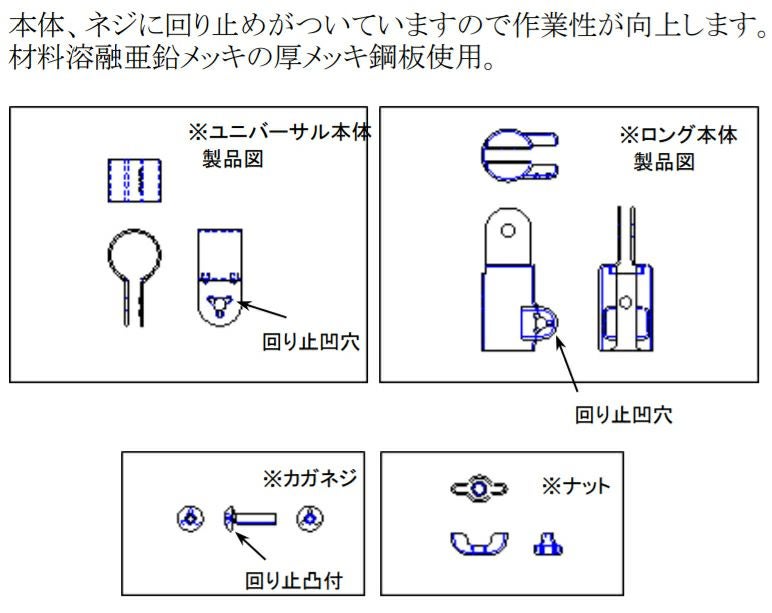 本体、ネジに回り止めがついていますので作業性が向上します。
材料溶融亜鉛メッキの厚メッキ鋼板使用。

※ユニバーサル本体
製品図

回り止凹穴

※ロング本体
製品図

回り止凹穴

※カガネジ

回り止凸付

※ナット