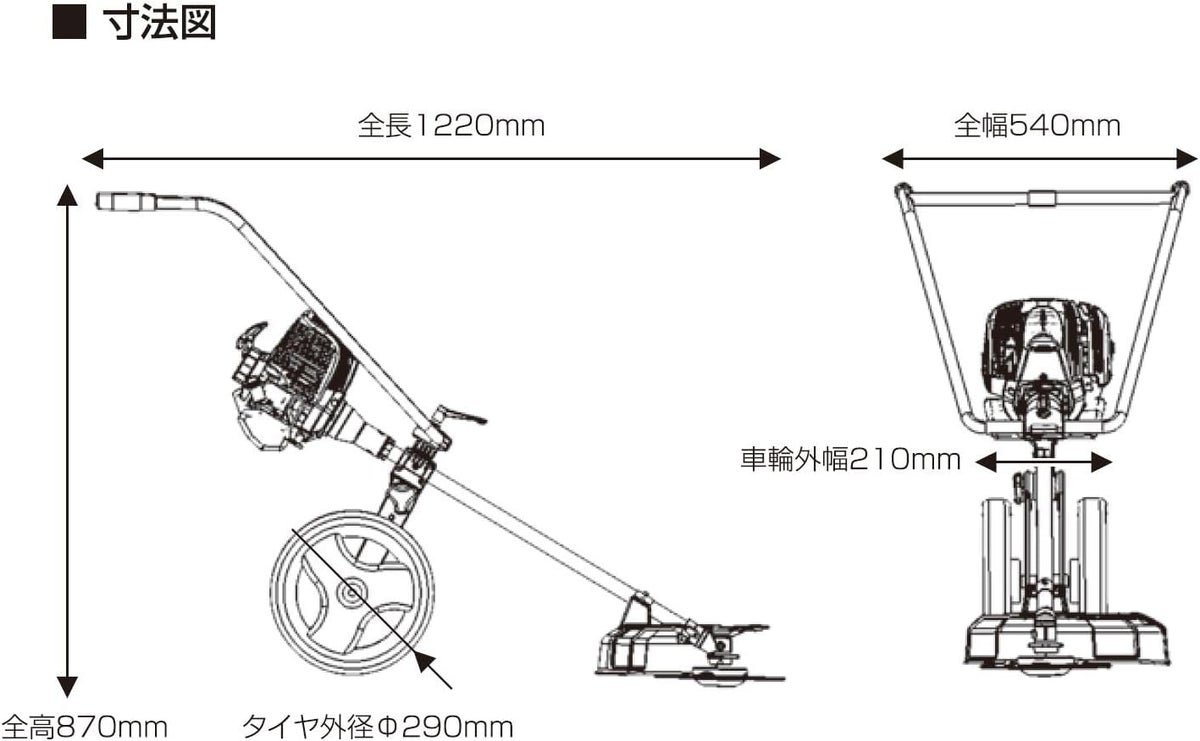 ■ 寸法図

全長1220mm

全幅540mm

車輪外幅210mm

全高870mm

タイヤ外径Φ290mm